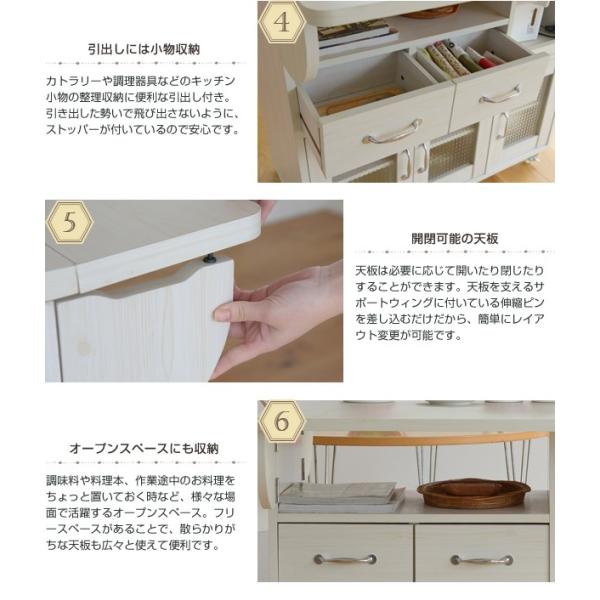 4

引出しには小物収納

カトラリーや調理器具などのキッチン小物の整理収納に便利な引出し付き。引き出した勢いで飛び出さないように、ストッパーが付いているので安心です。

5

開閉可能の天板

天板は必要に応じて開いたり閉じたりすることができます。天板を支えるサポートウィングに付いている伸縮ピンを差し込むだけだから、簡単にレイアウト変更が可能です。

6

オープンスペースにも収納

調味料や料理本、作業途中のお料理をちょっと置いておく時など、様々な場面で活躍するオープンスペース。フリースペースがあることで、散らかりがちな天板も広々と使えて便利です。