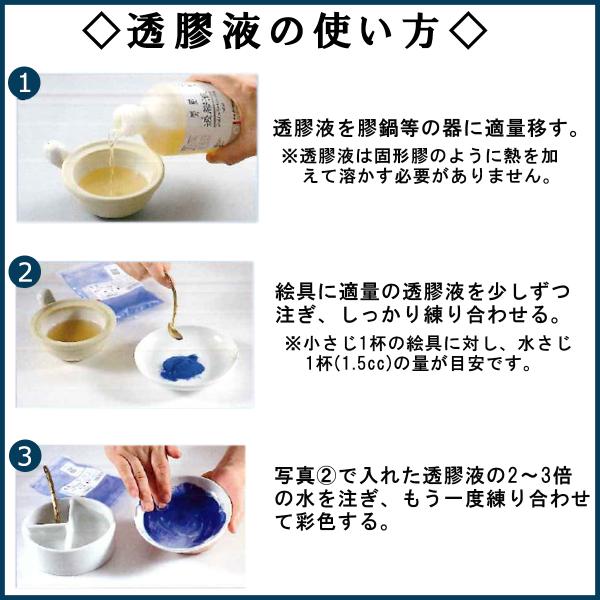 ◇透膠液の使い方◇

1

透膠液を膠鍋等の器に適量移す。
※透膠液は固形膠のように熱を加えて溶かす必要がありません。

2

絵具に適量の透膠液を少しずつ注ぎ、しっかり練り合わせる。
※小さじ1杯の絵具に対し、水さじ1杯(1.5cc)の量が目安です。

3

写真②で入れた透膠液の2～3倍の水を注ぎ、もう一度練り合わせて彩色する。