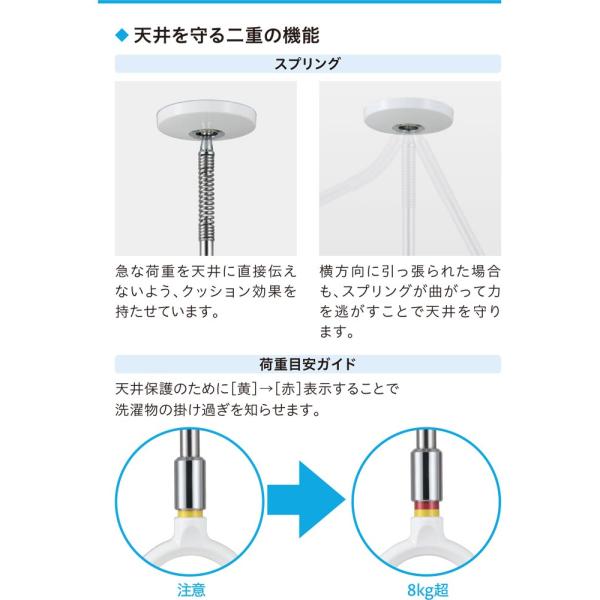 ◆ 天井を守る二重の機能

スプリング

急な荷重を天井に直接伝えないよう、クッション効果を持たせています。

横方向に引っ張られた場合も、スプリングが曲がって力を逃がすことで天井を守ります。

荷重目安ガイド

天井保護のために[黄]→[赤]表示することで洗濯物の掛け過ぎを知らせます。

注意

8kg超