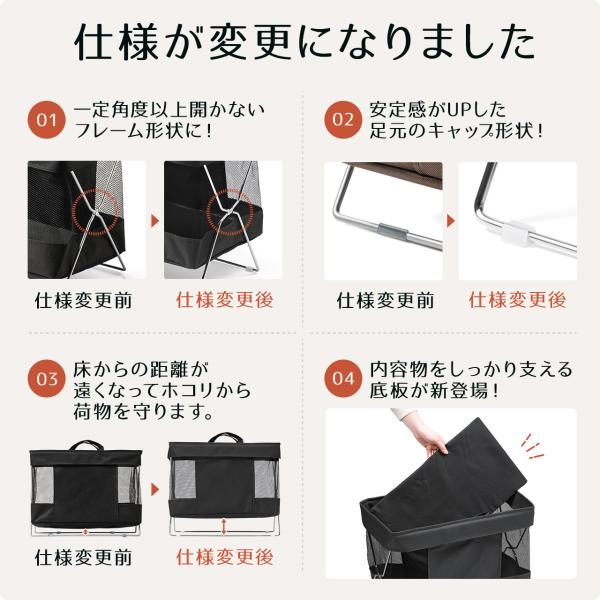 仕様が変更になりました

01 一定角度以上開かないフレーム形状に！

仕様変更前

仕様変更後

02 安定感がUPした足元のキャップ形状！

仕様変更前

仕様変更後

03 床からの距離が遠くなってホコリから荷物を守ります。

仕様変更前

仕様変更後

04 内容物をしっかり支える底板が新登場！