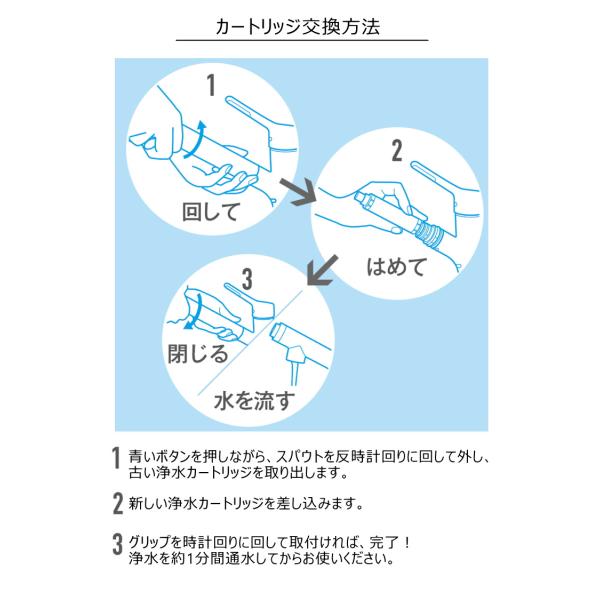 カートリッジ交換方法

1

回して

2

はめて

3

閉じる

水を流す

1 青いボタンを押しながら、スパウトを反時計回りに回して外し、古い浄水カートリッジを取り出します。

2 新しい浄水カートリッジを差し込みます。

3 グリップを時計回りに回して取付ければ、完了！浄水を約1分間通水してからお使いください。