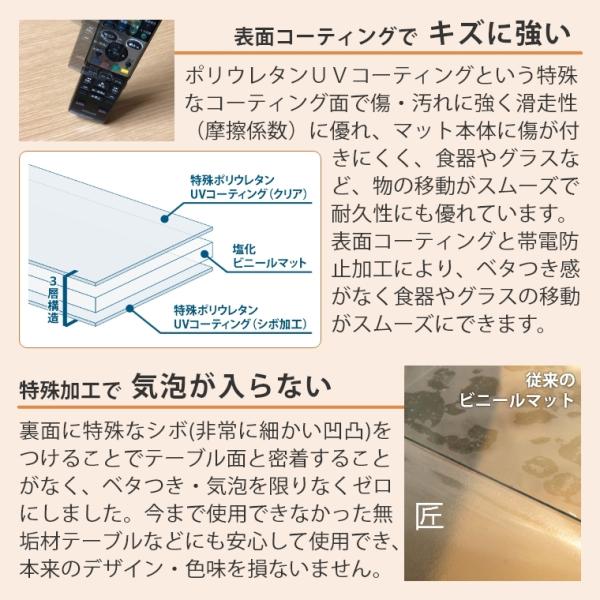 表面コーティングで キズに強い

ポリウレタンＵＶコーティングという特殊なコーティング面で傷・汚れに強く滑走性（摩擦係数）に優れ、マット本体に傷が付きにくく、食器やグラスなど、物の移動がスムーズで耐久性にも優れています。表面コーティングと帯電防止加工により、ベタつき感がなく食器やグラスの移動がスムーズにできます。

特殊ポリウレタン UVコーティング（クリア）

塩化ビニールマット

3層構造

特殊ポリウレタン UVコーティング（シボ加工）

特殊加工で 気泡が入らない

裏面に特殊なシボ(非常に細かい凹凸)をつけることでテーブル面と密着することがなく、ベタつき・気泡を限りなくゼロにしました。今まで使用できなかった無垢材テーブルなどにも安心して使用でき、本来のデザイン・色味を損ないません。

従来のビニールマット

匠