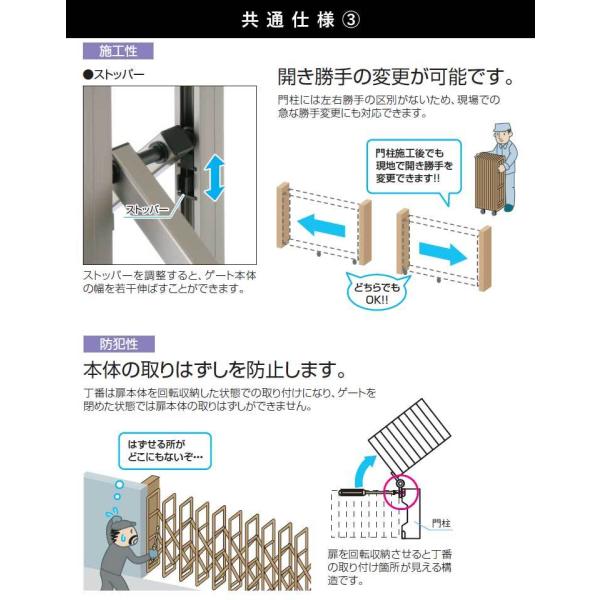 共通仕様③

施工性

●ストッパー

ストッパー

ストッパーを調整すると、ゲート本体の幅を若干伸ばすことができます。

開き勝手の変更が可能です。

門柱には左右勝手の区別がないため、現場での急な勝手変更にも対応できます。

門柱施工後でも現地で開き勝手を変更できます!!

どちらでもOK!!

防犯性

本体の取りはずしを防止します。

丁番は扉本体を回転収納した状態での取り付けになり、ゲートを閉めた状態では扉本体の取りはずしができません。

はずせる所がどこにもないぞ…

門柱

扉を回転収納させると丁番の取り付け箇所が見える構造です。