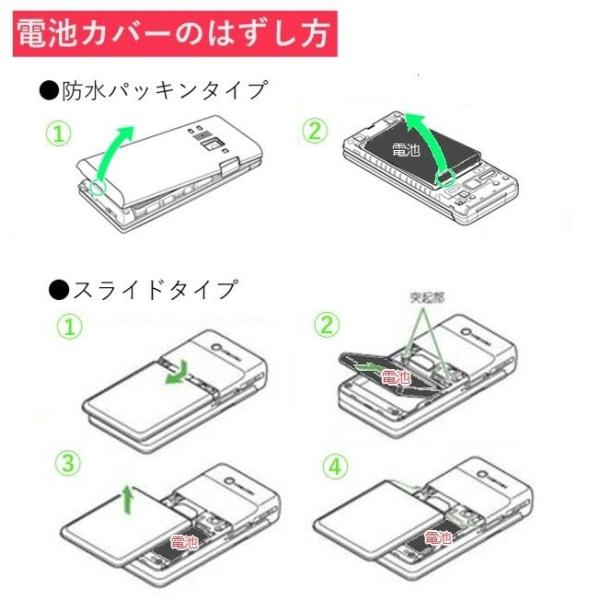 電池カバーのはずし方

●防水パッキンタイプ

①

②

電池

●スライドタイプ

①

②

突起部

電池

③

電池

④

電池