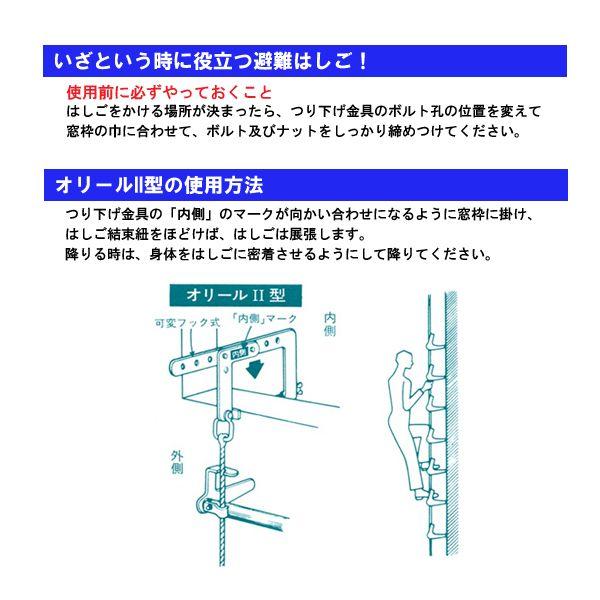 いざという時に役立つ避難はしご！

使用前に必ずやっておくこと
はしごをかける場所が決まったら、つり下げ金具のボルト孔の位置を変えて窓枠の巾に合わせて、ボルト及びナットをしっかり締めつけてください。

オリールII型の使用方法

つり下げ金具の「内側」のマークが向かい合わせになるように窓枠に掛け、はしご結束紐をほどけば、はしごは展張します。
降りる時は、身体をはしごに密着させるようにして降りてください。

オリールII型

可変フック式
「内側」マーク
内側
内側
外側