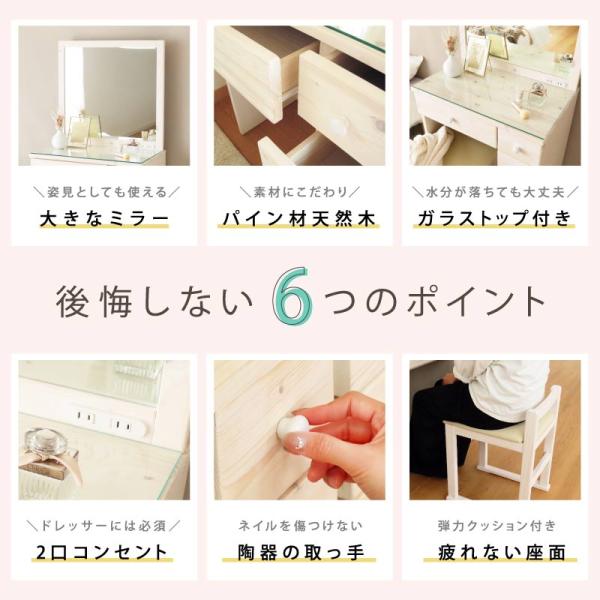 ＼姿見としても使える／
大きなミラー

＼素材にこだわり／
パイン材天然木

＼水分が落ちても大丈夫／
ガラストップ付き

後悔しない 6 つのポイント

＼ドレッサーには必須／
2口コンセント

ネイルを傷つけない
陶器の取っ手

弾力クッション付き
疲れない座面