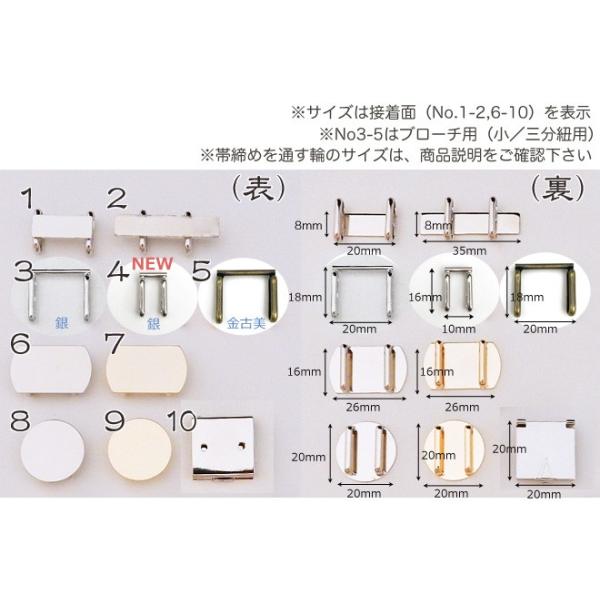 ※サイズは接着面（No.1-2,6-10）を表示
※No3-5はブローチ用（小／三分紐用）
※帯締めを通す輪のサイズは、商品説明をご確認下さい

（表）

1 2

3 銀 4 NEW 銀 5 金古美

6 7

8 9 10

（裏）

8mm 20mm
8mm 35mm

18mm 20mm
16mm 10mm
18mm 20mm

16mm 26mm
16mm 26mm

20mm 20mm
20mm 20mm
20mm 20mm