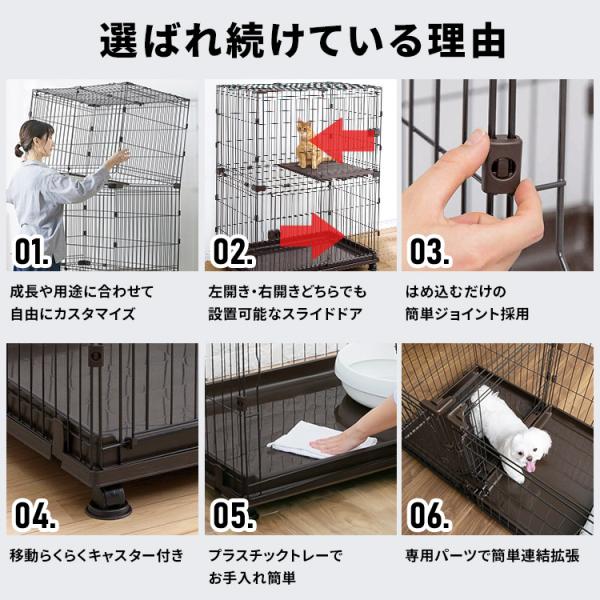 選ばれ続けている理由

01.

成長や用途に合わせて自由にカスタマイズ

02.

左開き・右開きどちらでも設置可能なスライドドア

03.

はめ込むだけの簡単ジョイント採用

04.

移動らくらくキャスター付き

05.

プラスチックトレーでお手入れ簡単

06.

専用パーツで簡単連結拡張