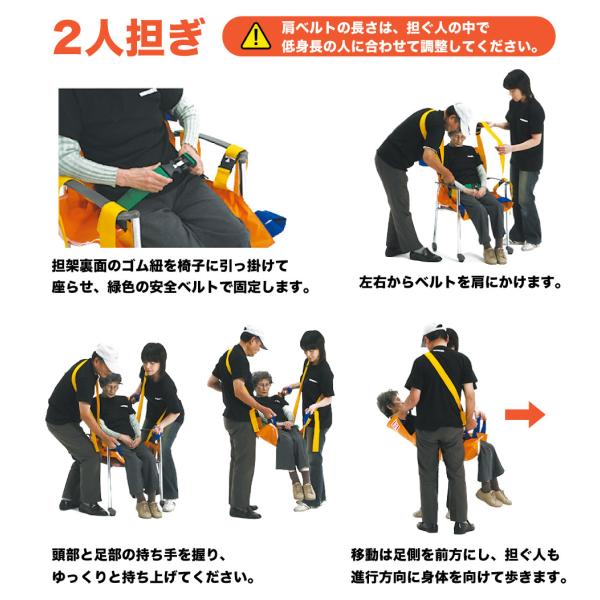 2人担ぎ

肩ベルトの長さは、担ぐ人の中で低身長の人に合わせて調整してください。

担架裏面のゴム紐を椅子に引っ掛けて座らせ、緑色の安全ベルトで固定します。

左右からベルトを肩にかけます。

頭部と足部の持ち手を握り、ゆっくりと持ち上げてください。

移動は足側を前方にし、担ぐ人も進行方向に身体を向けて歩きます。