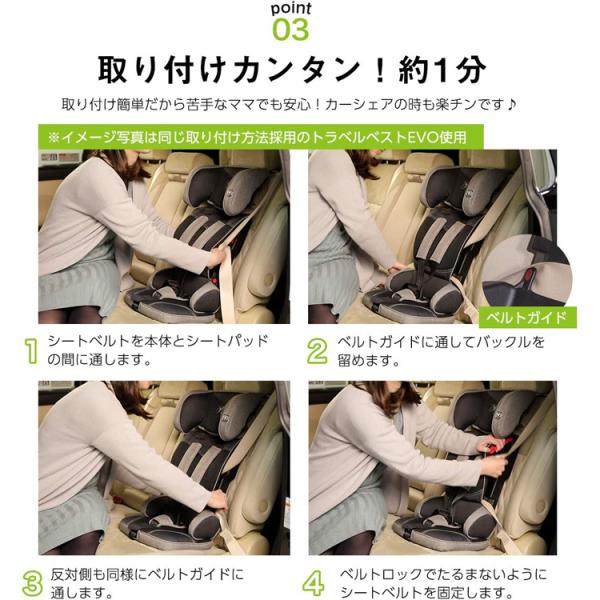 point
03

取り付けカンタン！約1分

取り付け簡単だから苦手なママでも安心！カーシェアの時も楽チンです♪

※イメージ写真は同じ取り付け方法採用のトラベルベストEVO使用

ベルトガイド

1 シートベルトを本体とシートパッドの間に通します。

2 ベルトガイドに通してバックルを留めます。

3 反対側も同様にベルトガイドに通します。

4 ベルトロックでたるまないようにシートベルトを固定します。