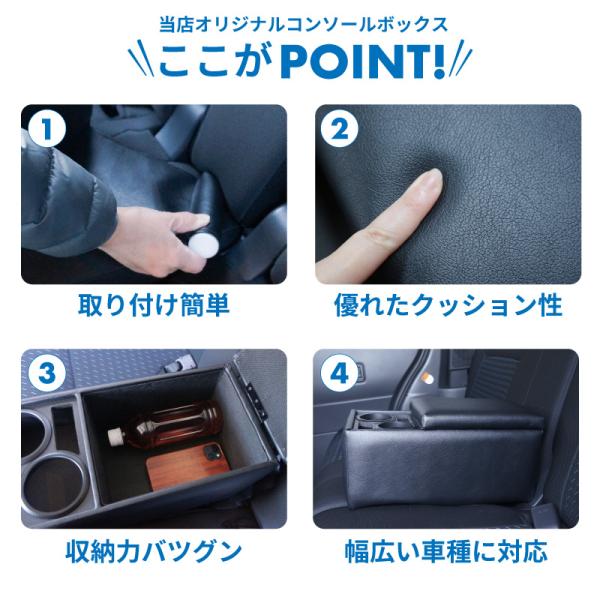 当店オリジナルコンソールボックス

ここがPOINT!

1

取り付け簡単

2

優れたクッション性

3

収納力バツグン

4

幅広い車種に対応