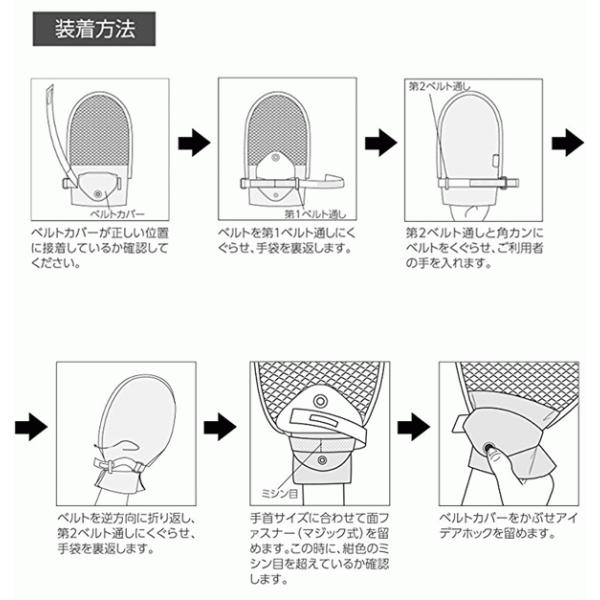 装着方法

ベルトカバー

ベルトカバーが正しい位置に接着しているか確認してください。

第1ベルト通し

ベルトを第1ベルト通しにくぐらせ、手袋を裏返します。

第2ベルト通し

第2ベルト通しと角カンにベルトをくぐらせ、ご利用者の手を入れます。

ベルトを逆方向に折り返し、第2ベルト通しにくぐらせ、手袋を裏返します。

ミシン目

手首サイズに合わせて面ファスナー（マジック式）を留めます。この時に、紺色のミシン目を超えているか確認します。

ベルトカバーをかぶせアイデアホックを留めます。